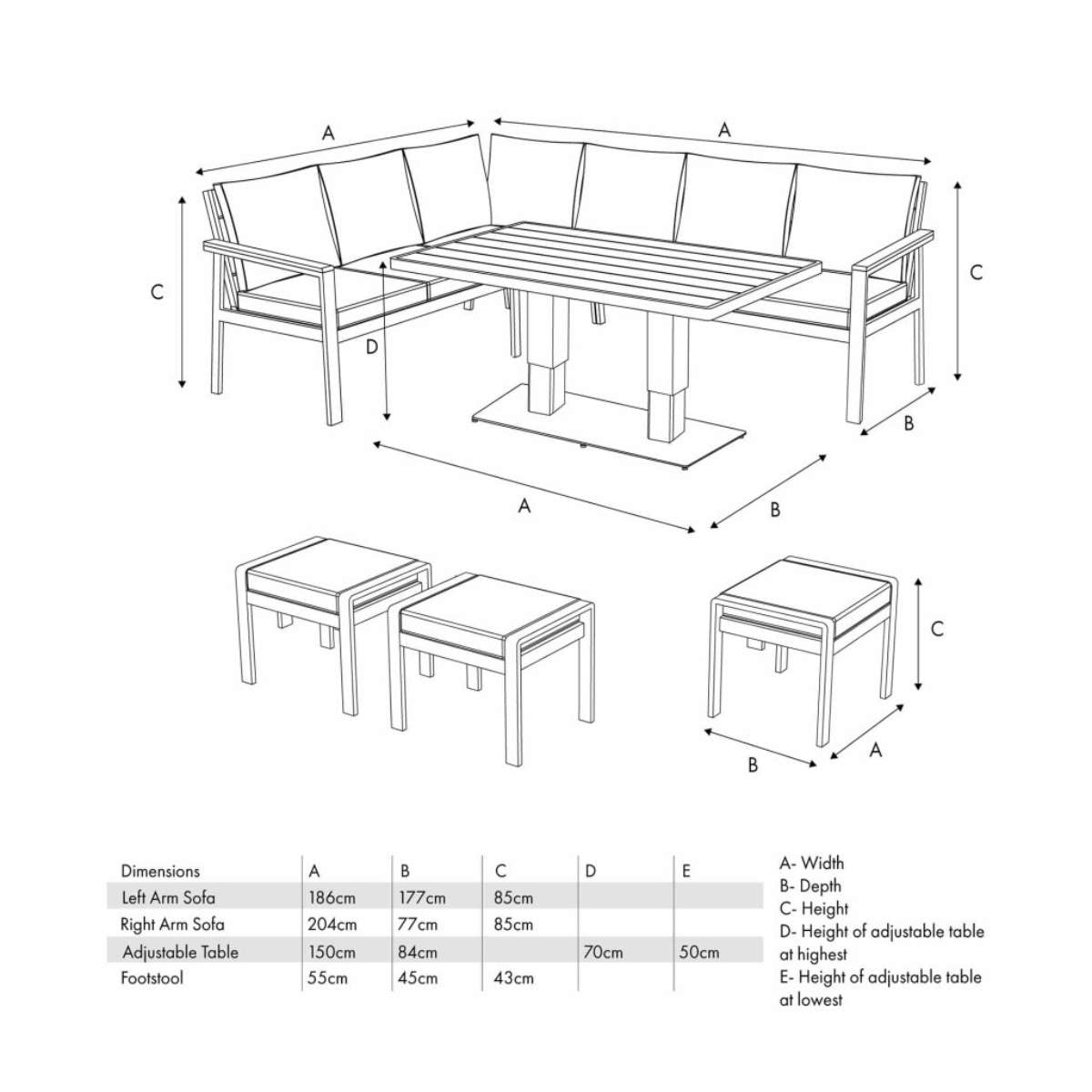 A

A

C

C

D

B

A

B

C

B

A

| Dimensions | A | B | C | D | E |
|---|---|---|---|---|---|
| Left Arm Sofa | 186cm | 177cm | 85cm | | |
| Right Arm Sofa | 204cm | 77cm | 85cm | | |
| Adjustable Table | 150cm | 84cm | | 70cm | 50cm |
| Footstool | 55cm | 45cm | 43cm | | |

A- Width
B- Depth
C- Height
D- Height of adjustable table at highest
E- Height of adjustable table at lowest